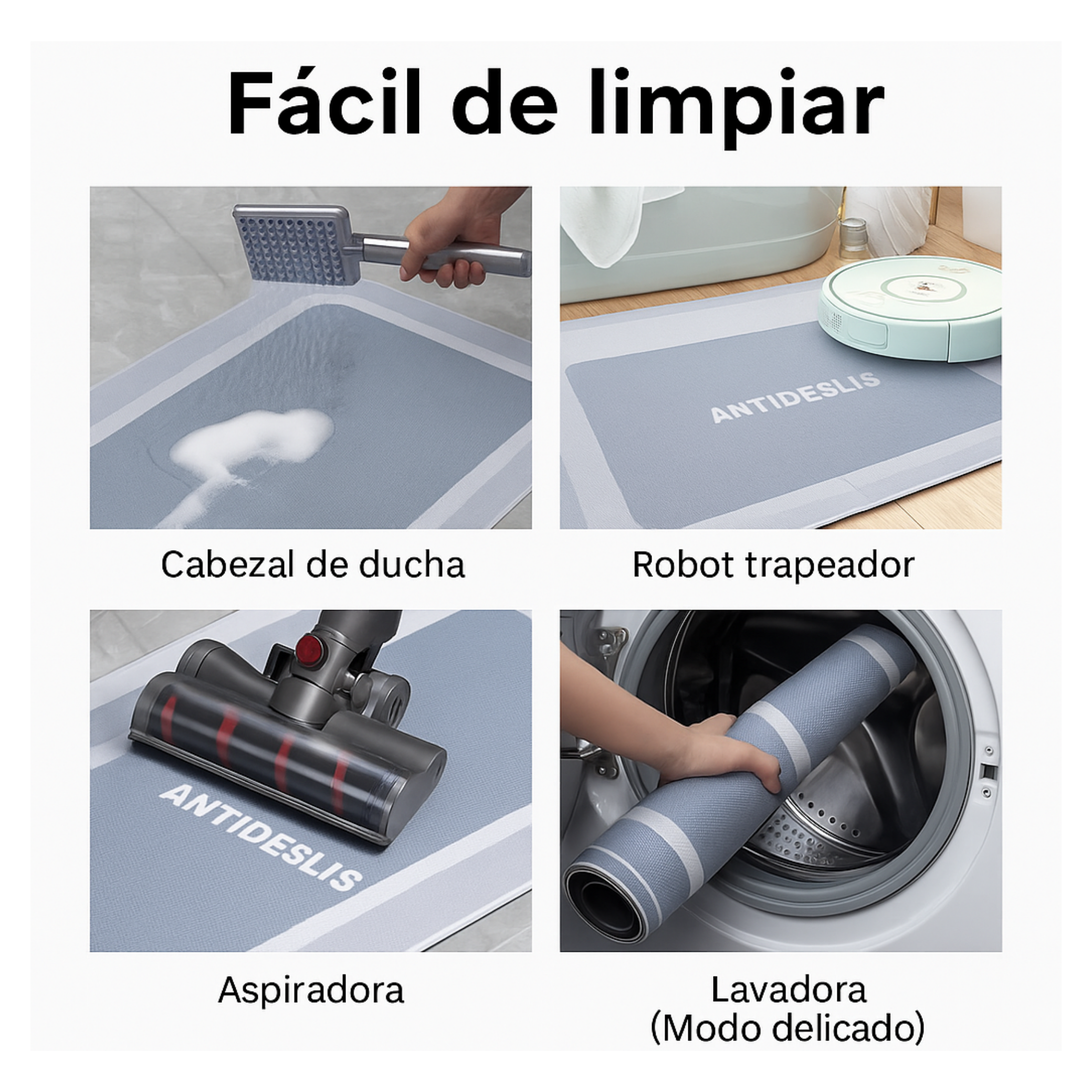 Fácil de limpiar

ANTIDESLIS

Cabezal de ducha

Robot trapeador

ANTIDESLIS

Aspiradora

Lavadora
(Modo delicado)